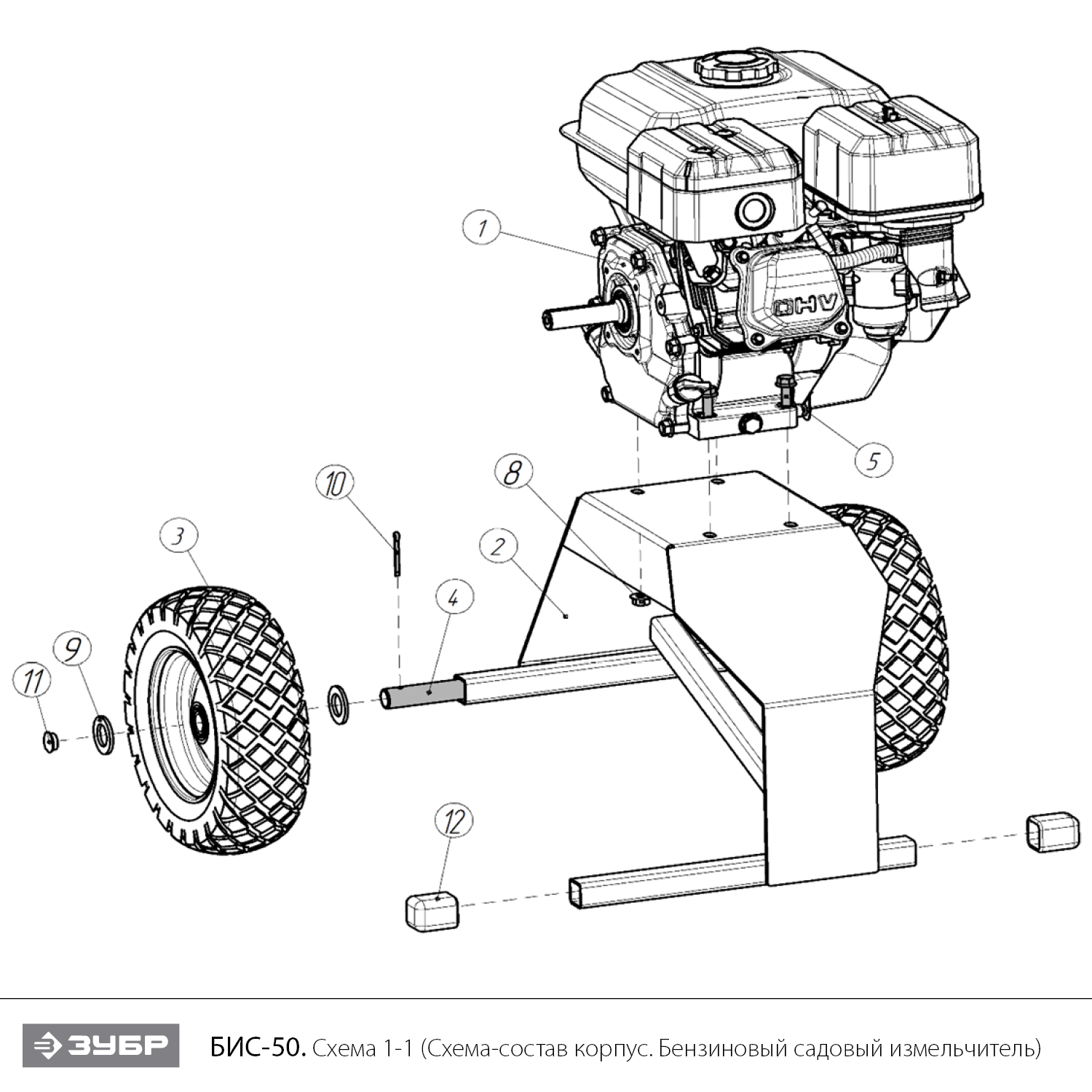 1

OHV

5

8

10

2

3

4

9

11

12

ЗУБР

БИС-50. Схема 1-1 (Схема-состав корпус. Бензиновый садовый измельчитель)