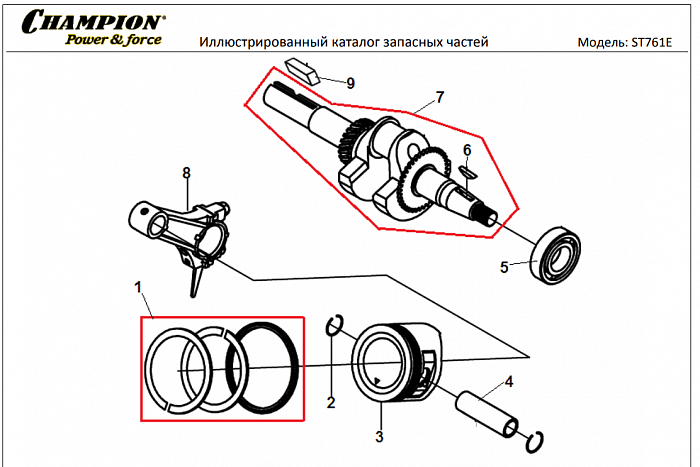 CHAMPION®
Power & force

Иллюстрированный каталог запасных частей

Модель: ST761E

9
7
6
8
5
1
2
3
4