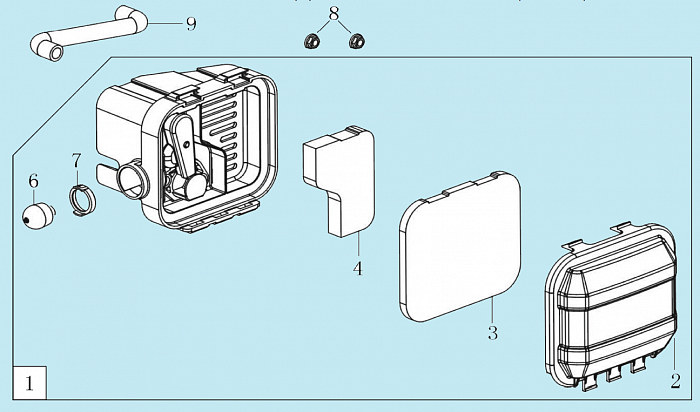 9
8
7
6
4
3
2
1