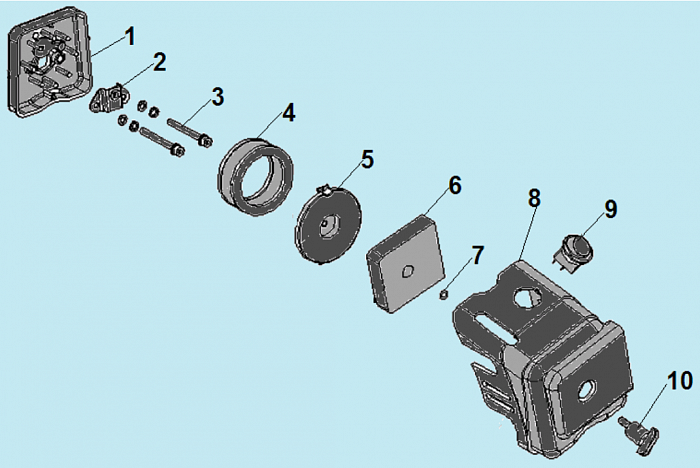 1
2
3
4
5
6
7
8
9
10