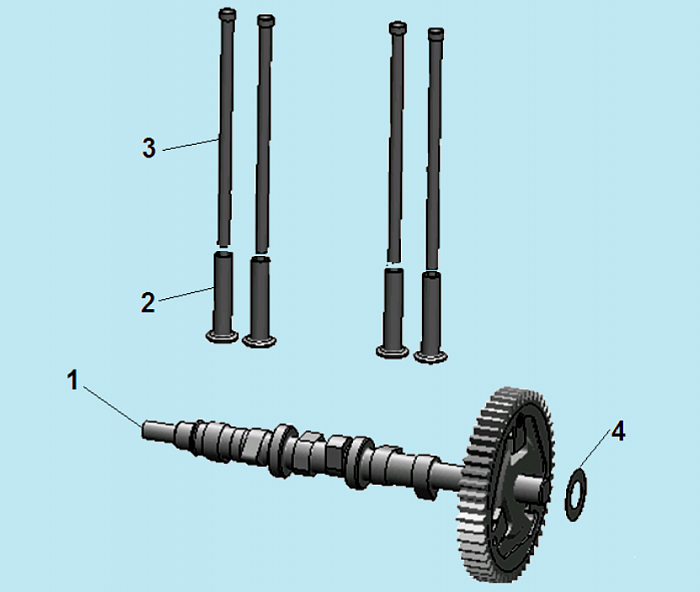 3
2
1
4