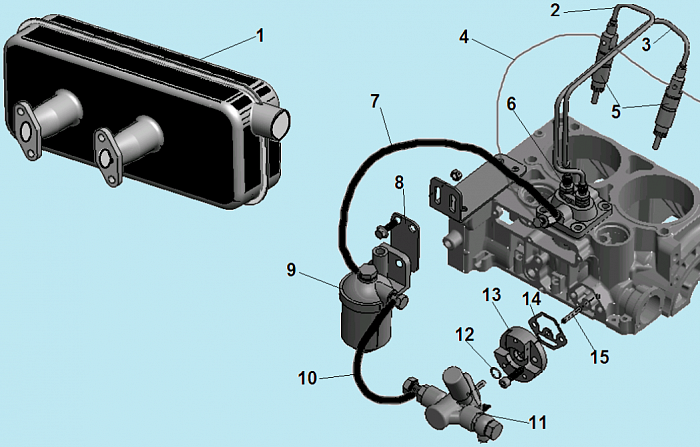 1
2
3
4
5
6
7
8
9
10
11
12
13
14
15