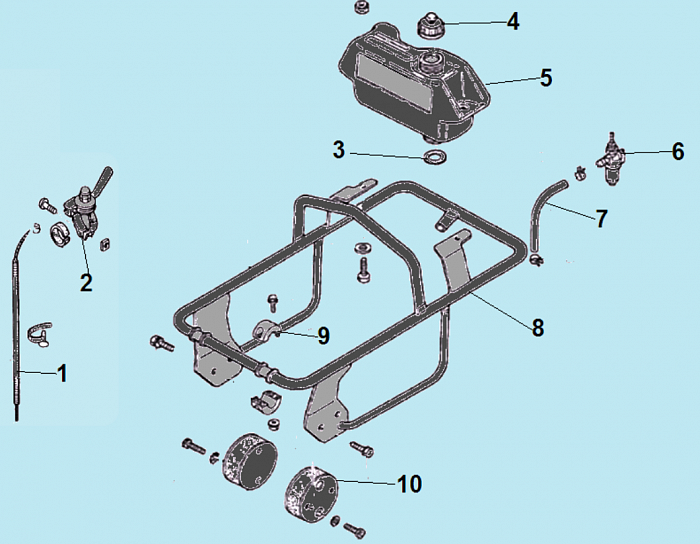 4
5
3
6
7
2
8
9
1
10