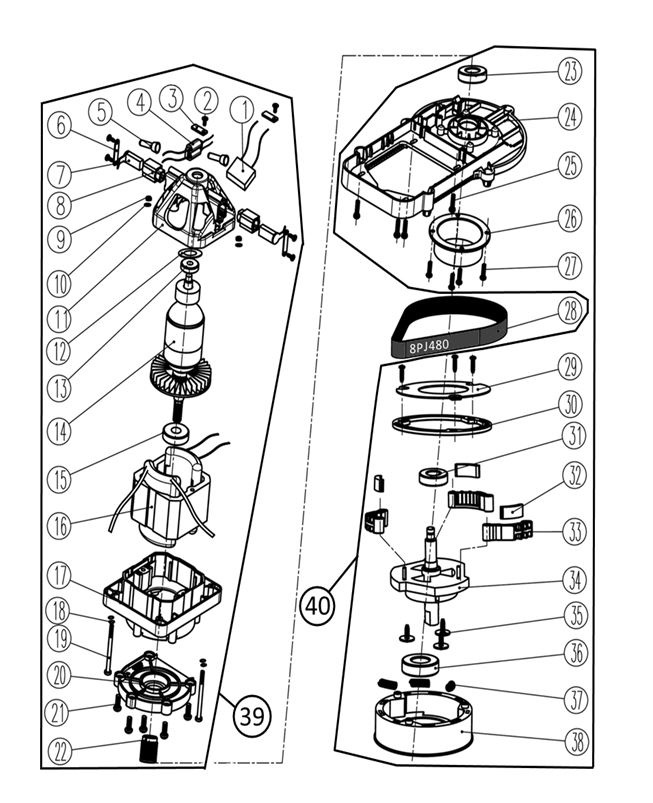 1
2
3
4
5
6
7
8
9
10
11
12
13
14
15
16
17
18
19
20
21
22
39
23
24
25
26
27
28
8PJ480
29
30
31
32
33
34
35
36
37
38
40