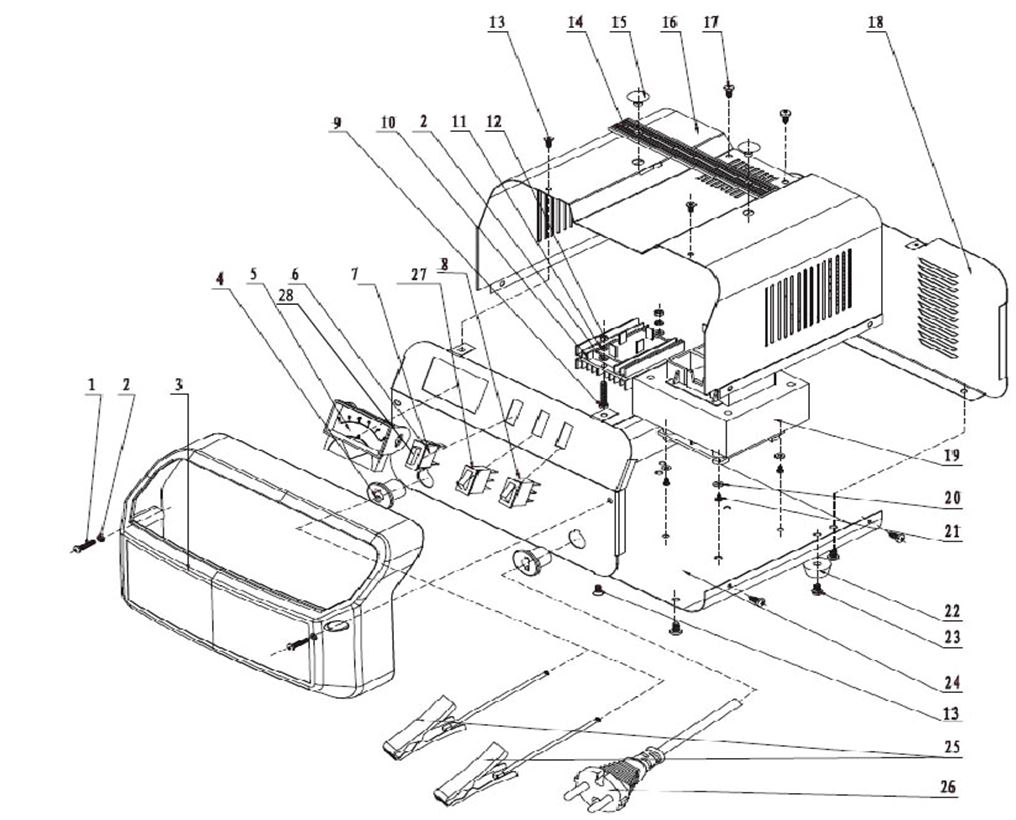 13 14 15 16 17 18
9 10 2 11 12
4 5 28 6 7 27 8
1 2 3
19
20
21
22
23
24
13
25
26