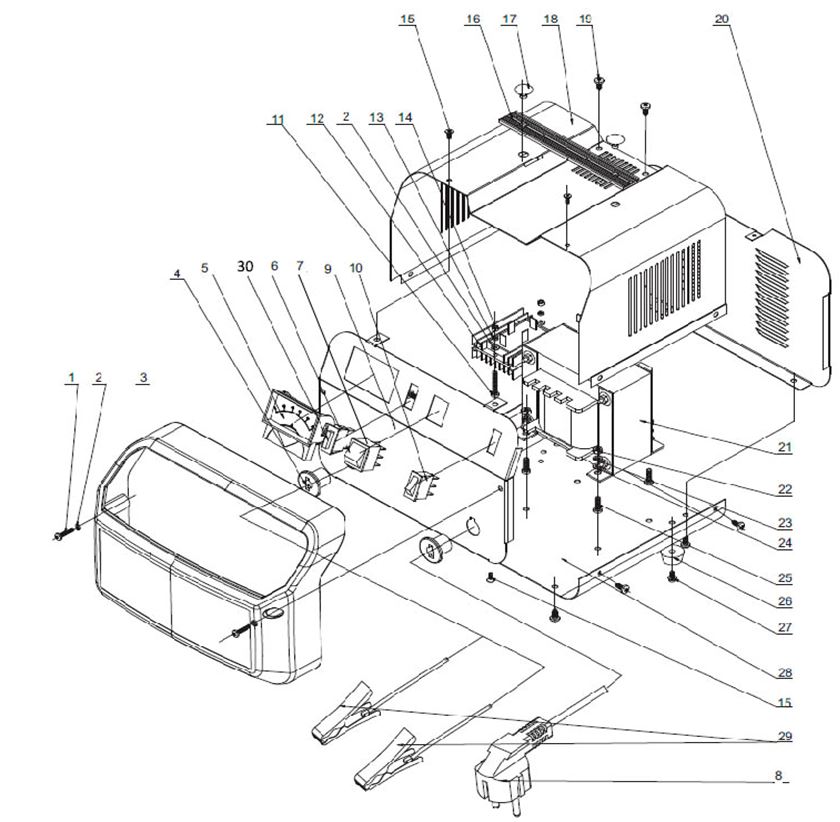 15 16 17 18 19 20

11 12 2 13 14

4 5 30 6 7 9 10

1 2 3

21
22
23
24
25
26
27
28
15
29
8