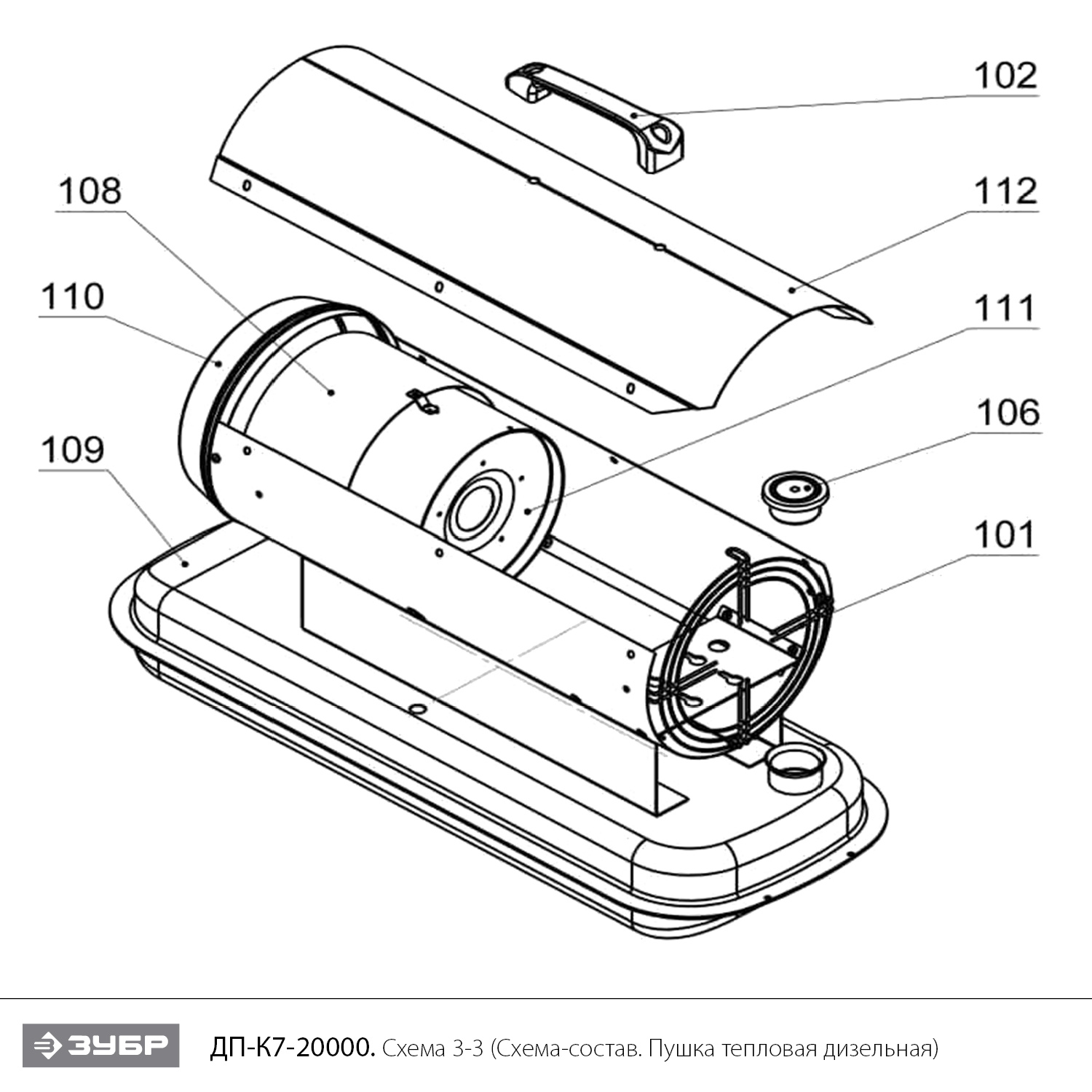 102

108

112

110

111

106

109

101

ЗУБР

ДП-К7-20000. Схема 3-3 (Схема-состав. Пушка тепловая дизельная)